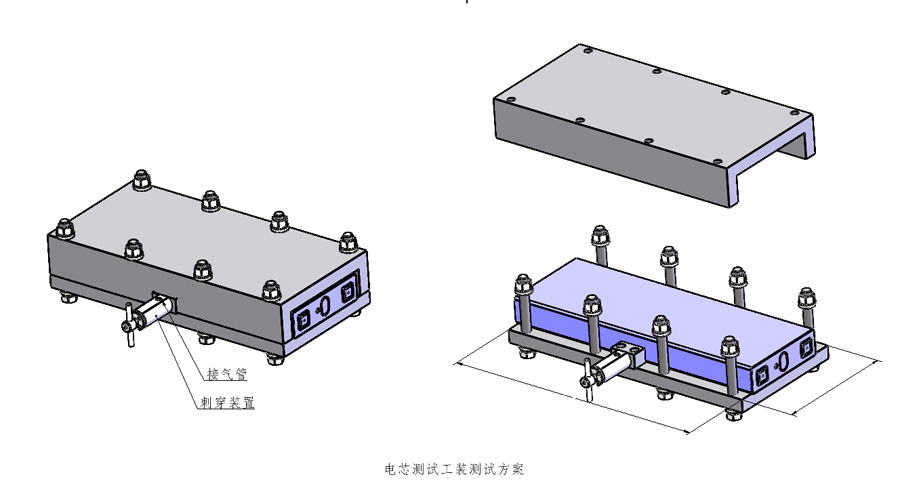 接气管

刺穿装置

电芯测试工装测试方案